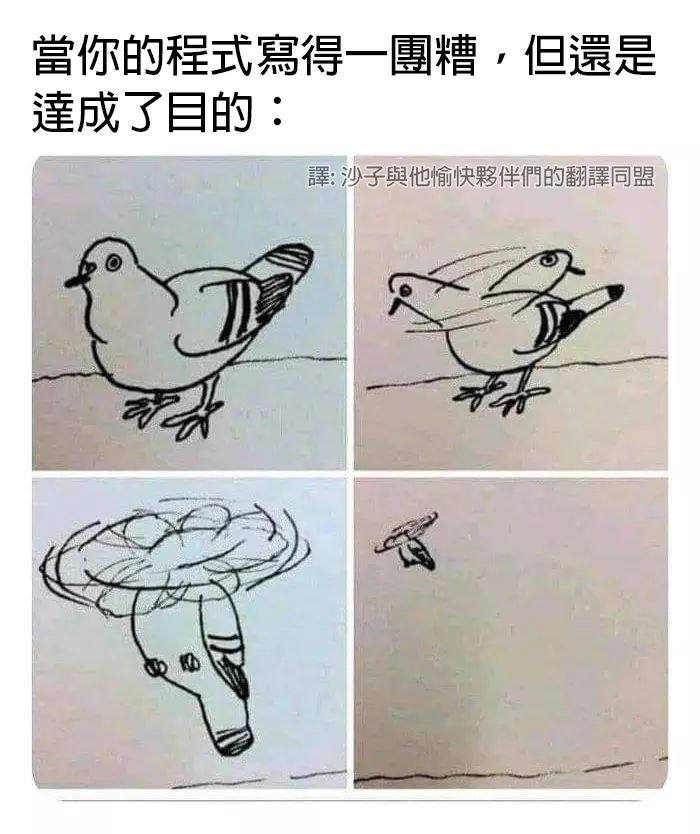 當你的程式寫得一團糟，但還是達成了目的：

譯: 沙子與他愉快夥伴們的翻譯同盟